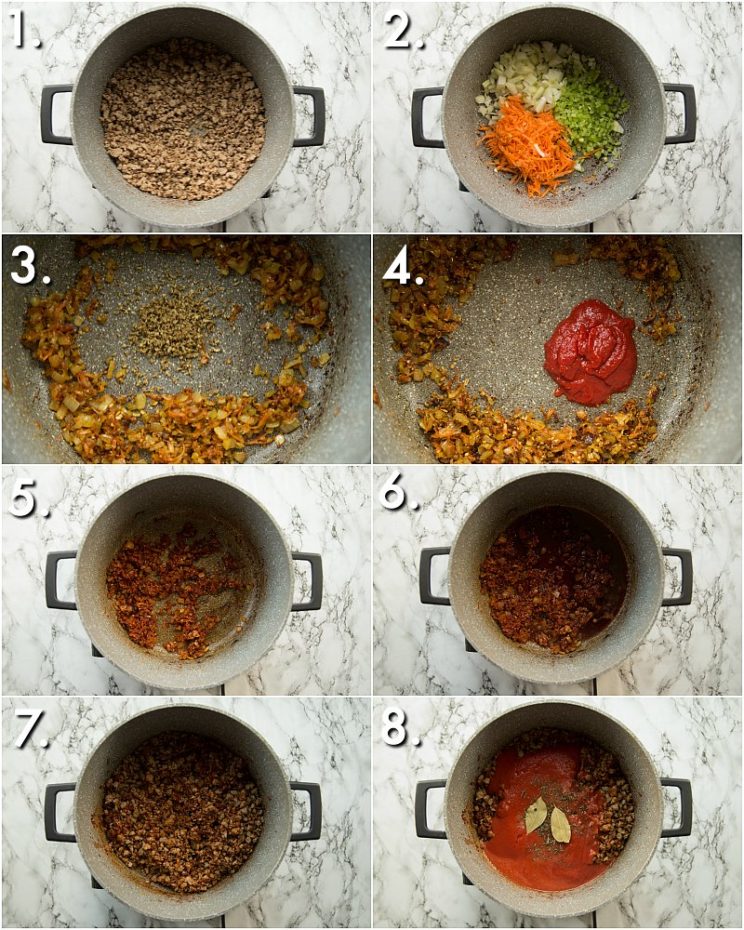 1.

2.

3.

4.

5.

6.

7.

8.