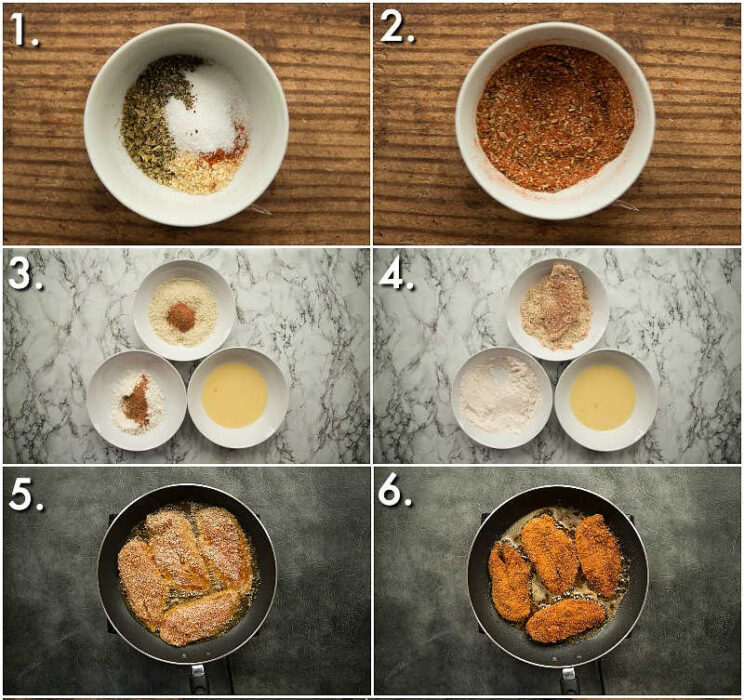 1.

2.

3.

4.

5.

6.