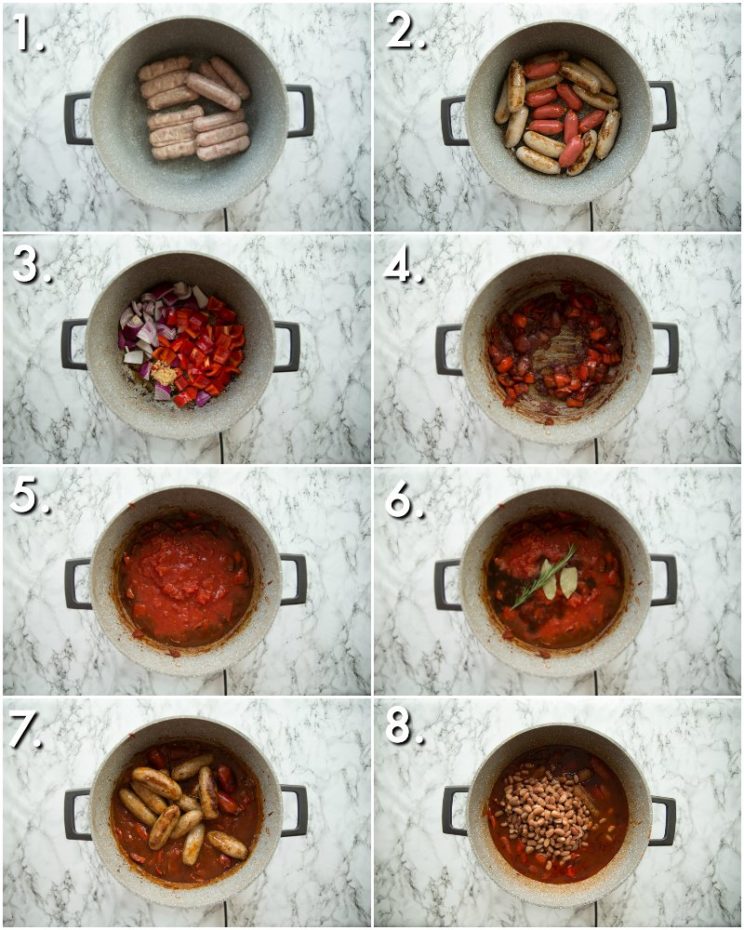 1.

2.

3.

4.

5.

6.

7.

8.