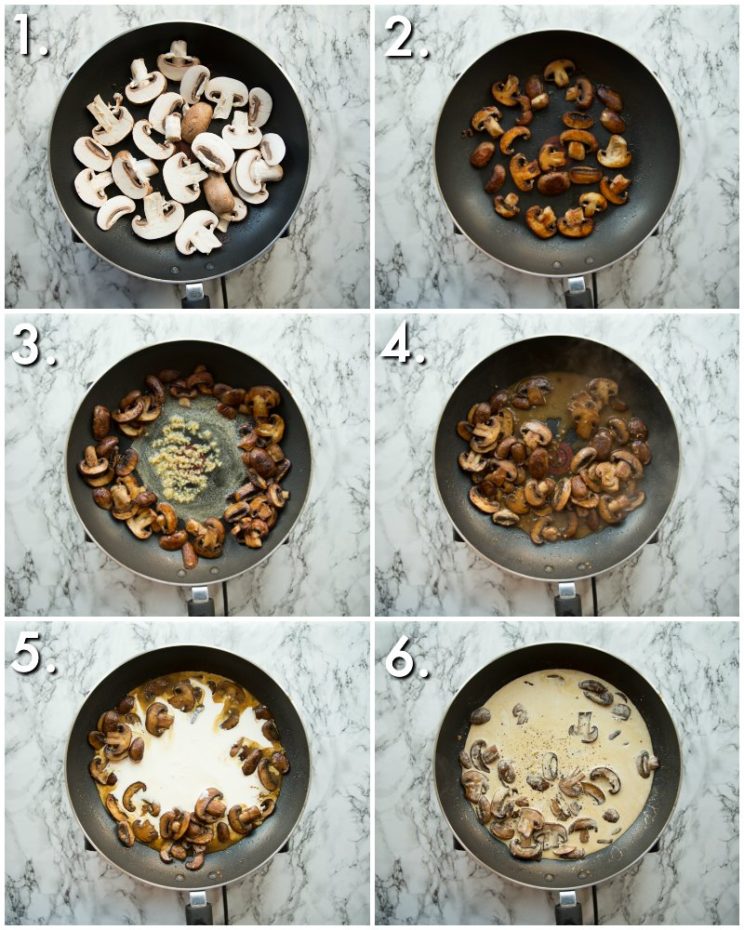 1.

2.

3.

4.

5.

6.