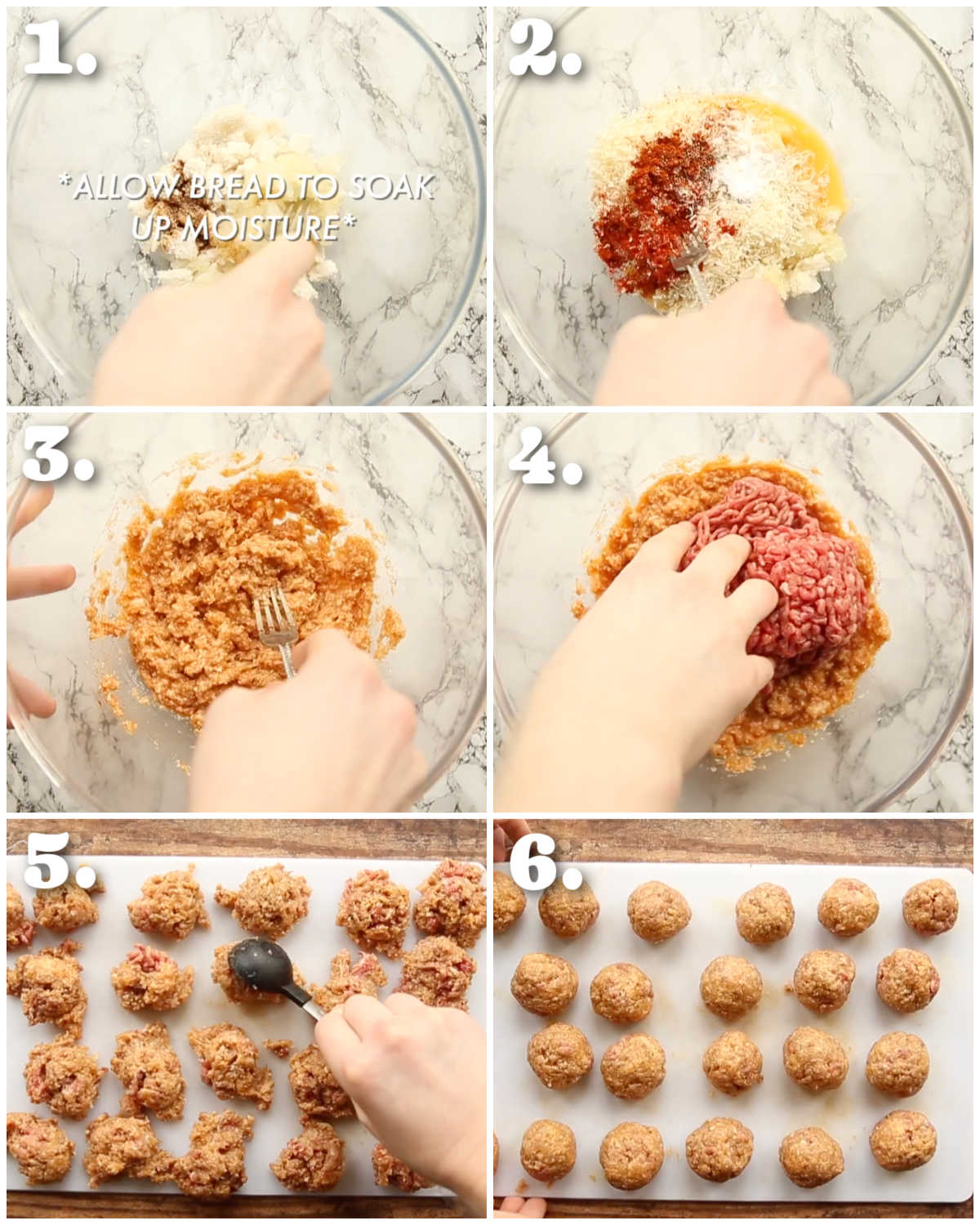 1.

*ALLOW BREAD TO SOAK UP MOISTURE*

2.

3.

4.

5.

6.