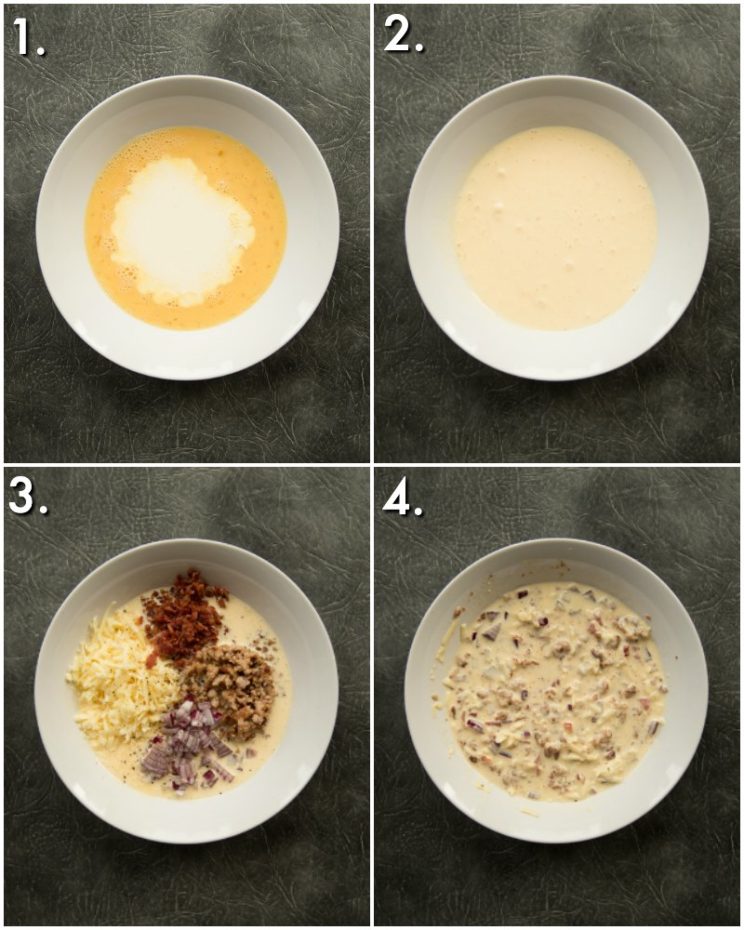 1.

2.

3.

4.