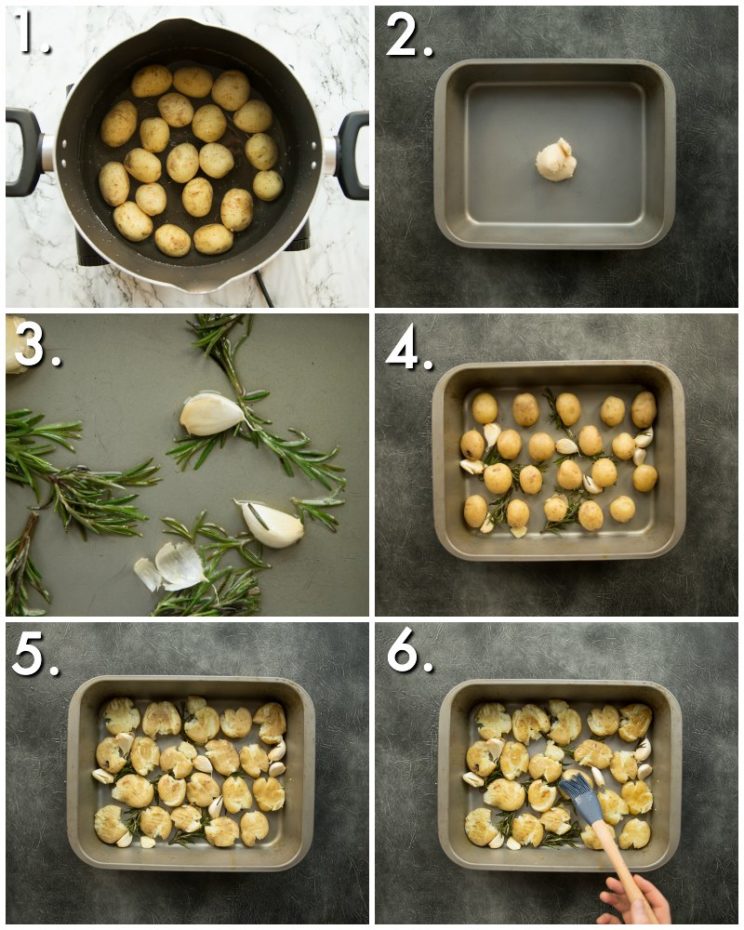 1.

2.

3.

4.

5.

6.