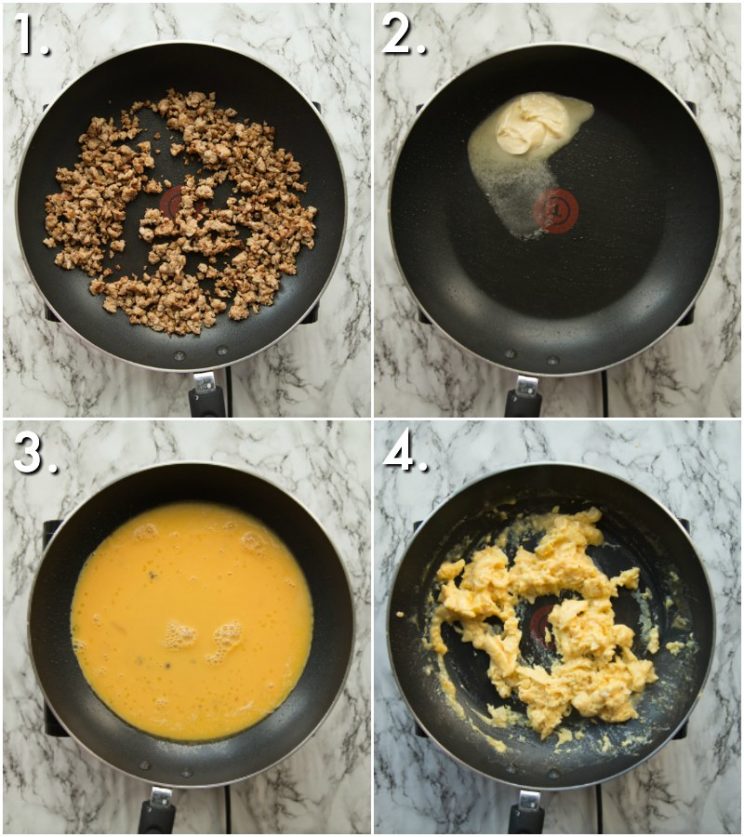 1.

2.

3.

4.