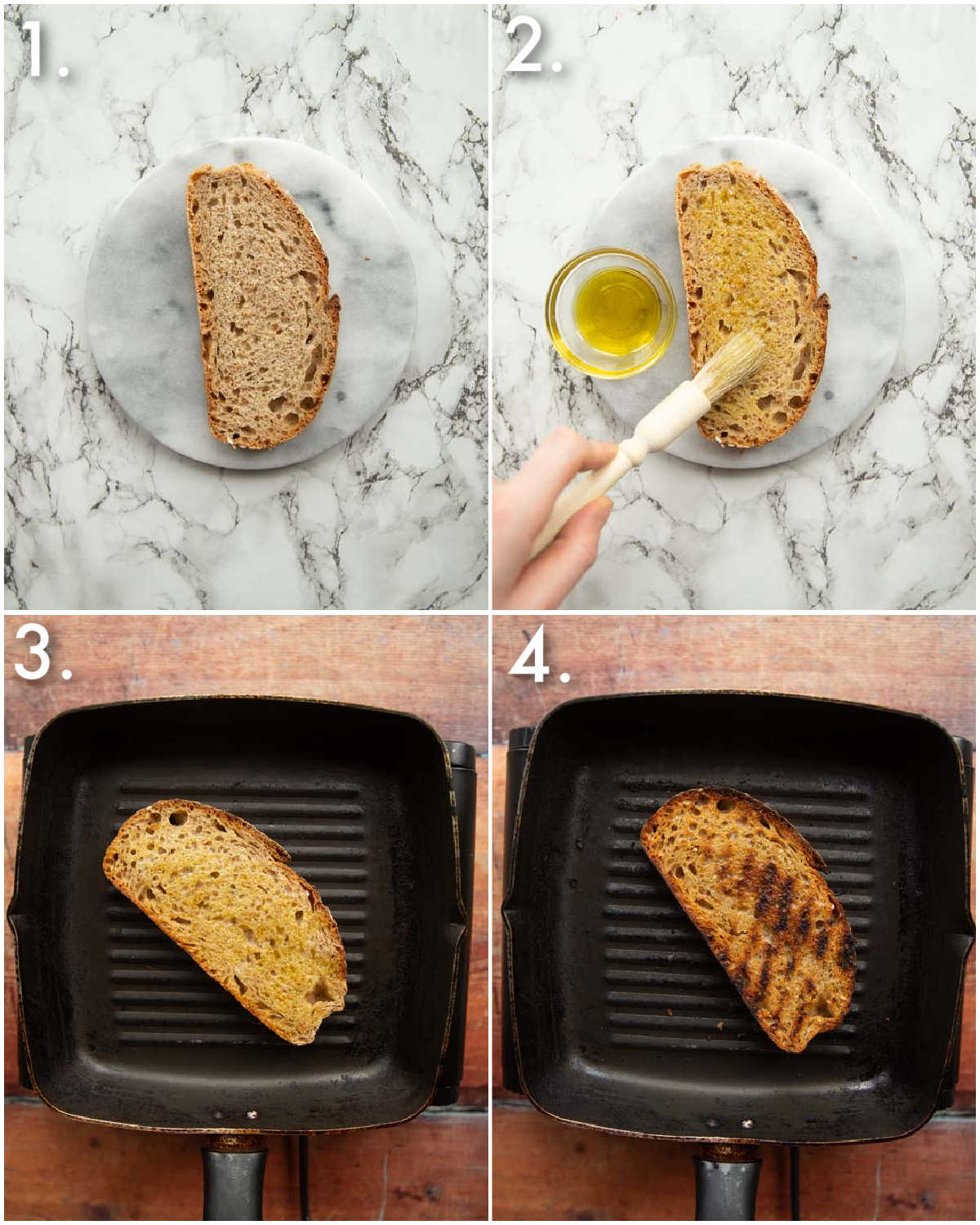 1.

2.

3.

4.