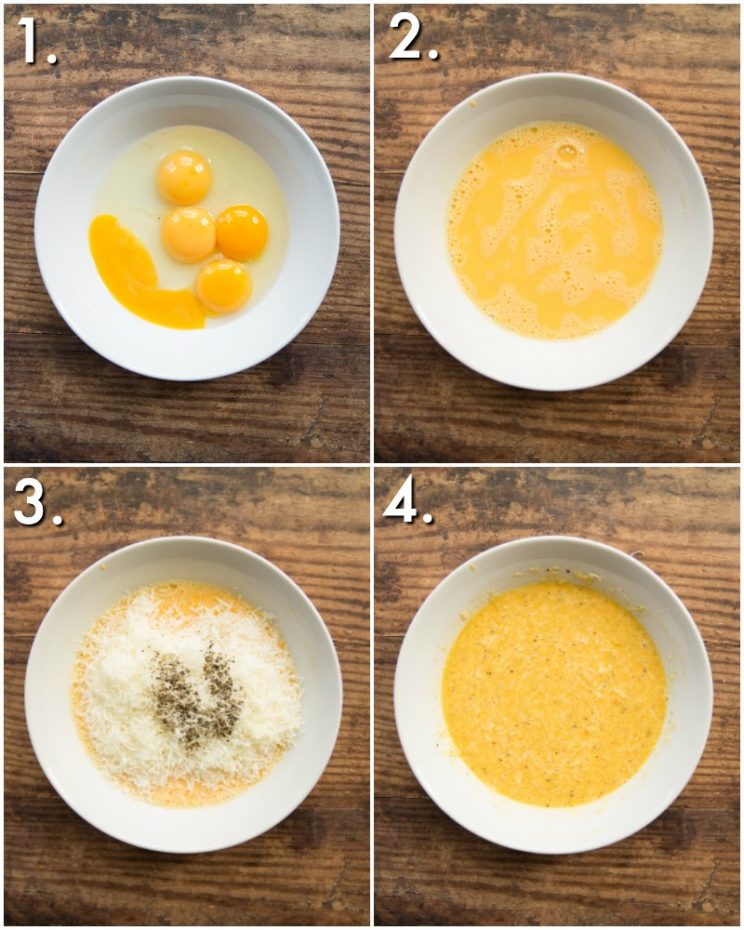 1.

2.

3.

4.