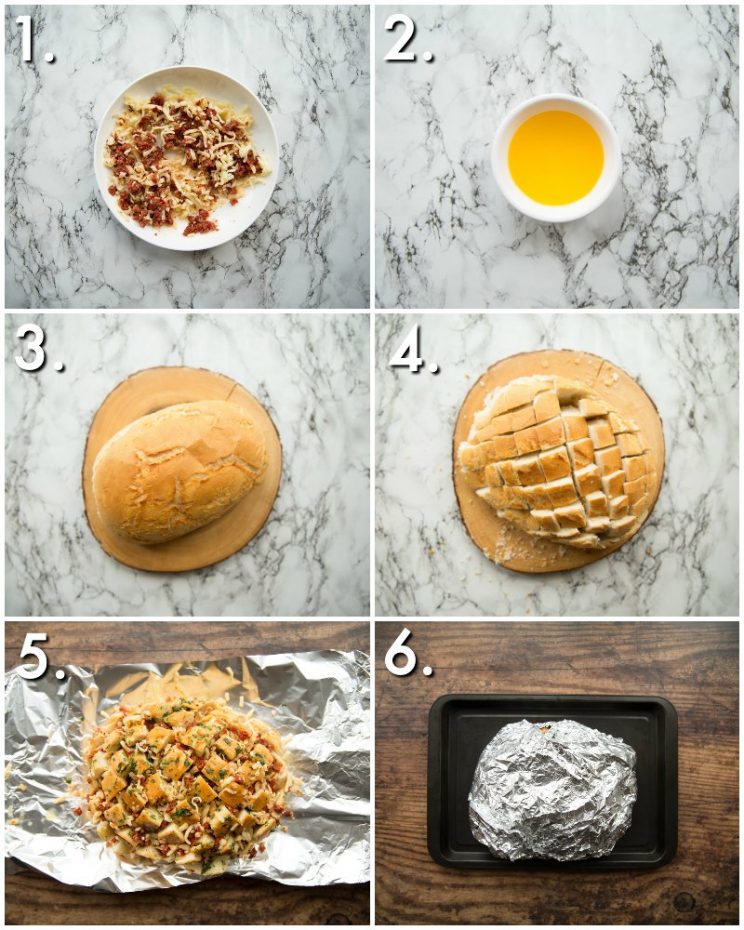 1.

2.

3.

4.

5.

6.