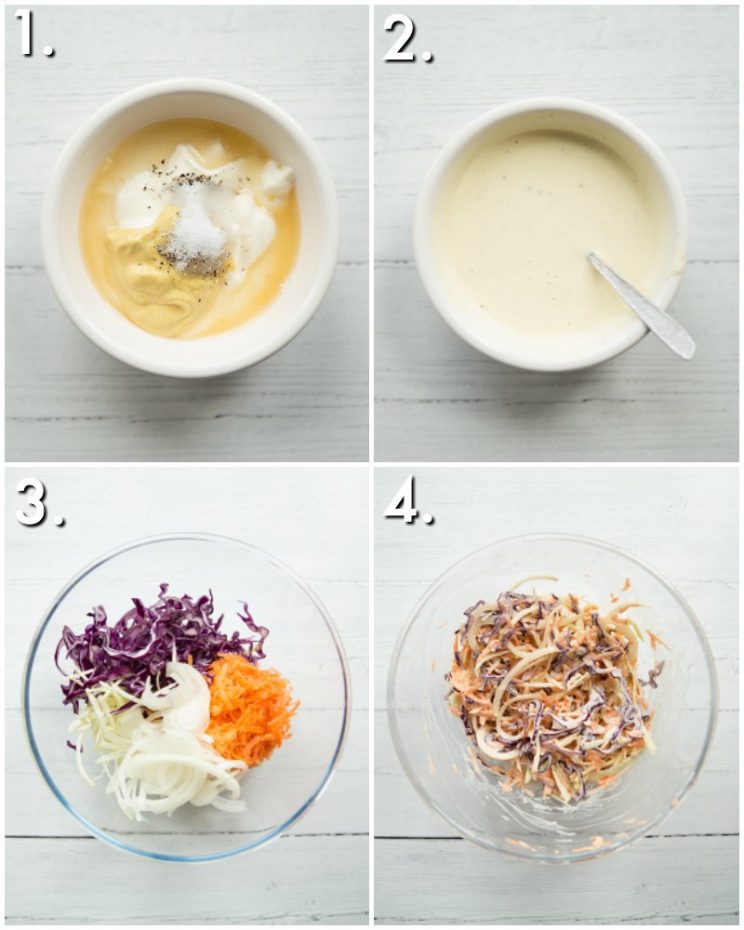 1.

2.

3.

4.