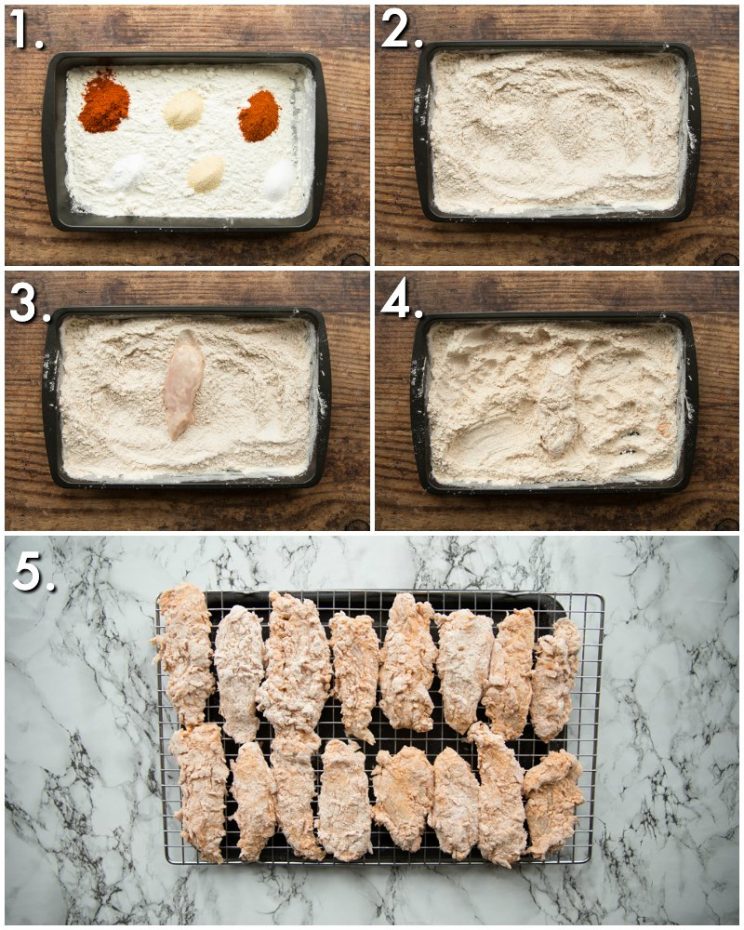 1.

2.

3.

4.

5.