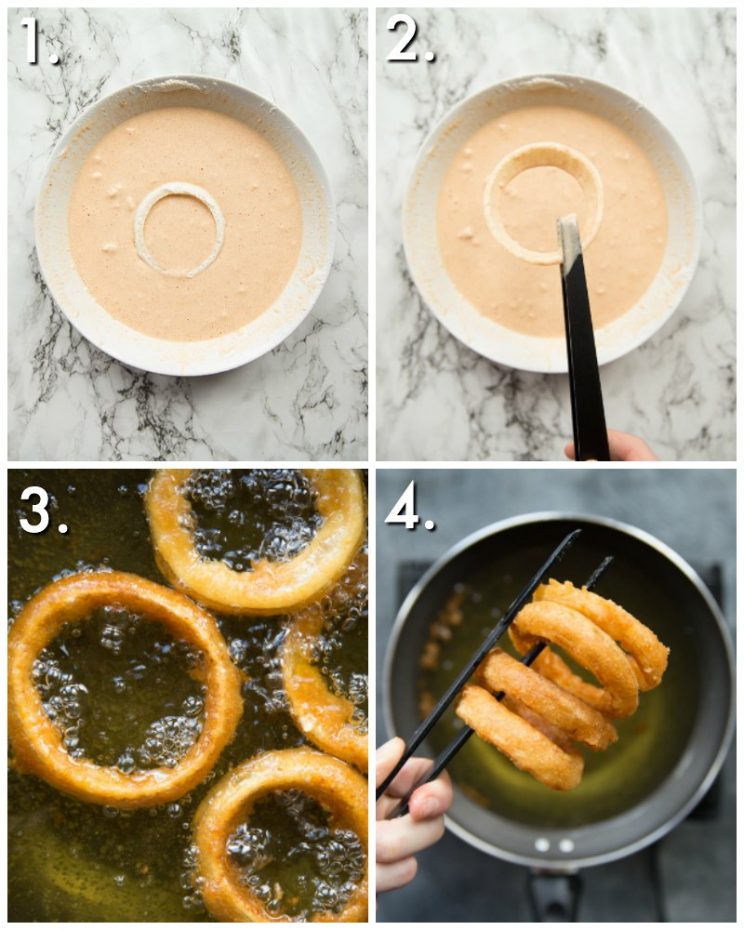 1.

2.

3.

4.