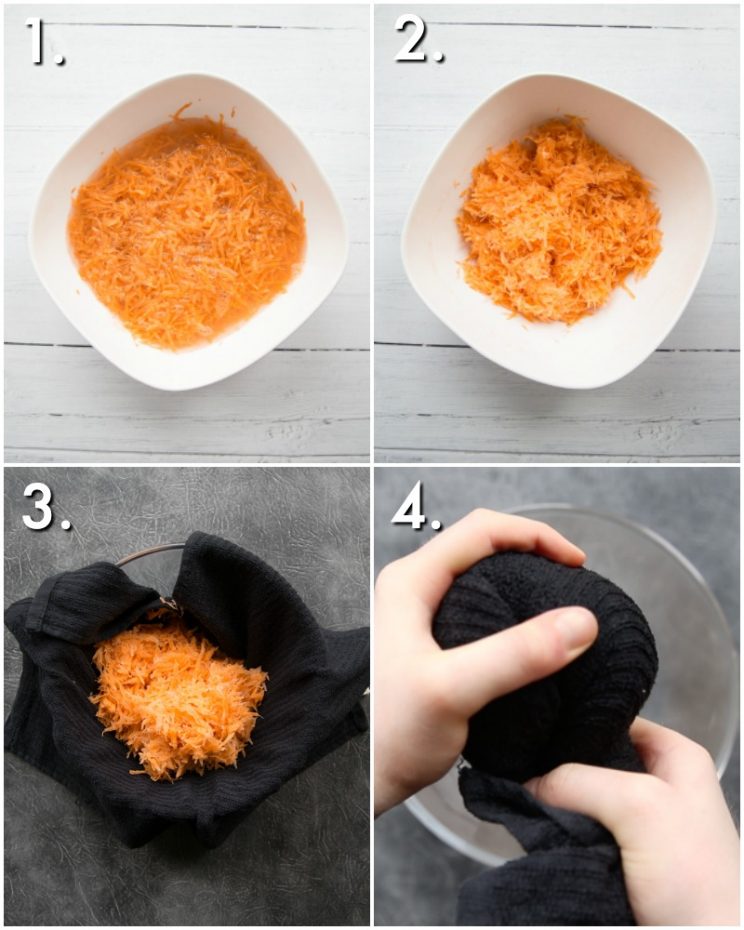 1.

2.

3.

4.