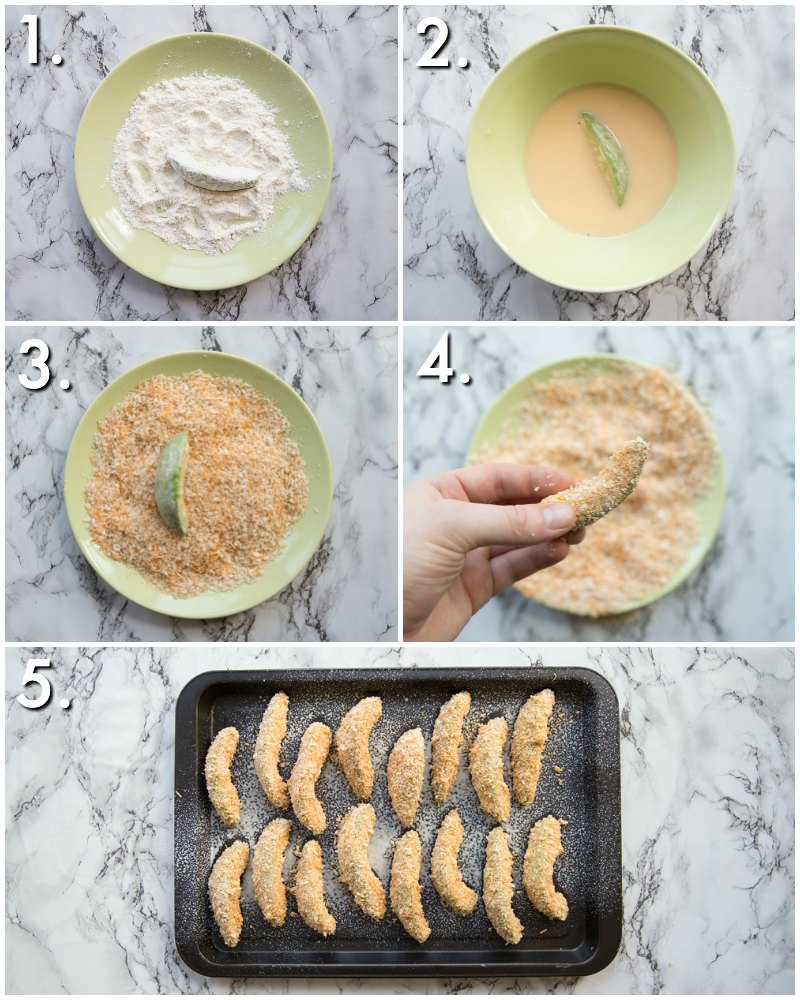 1.

2.

3.

4.

5.