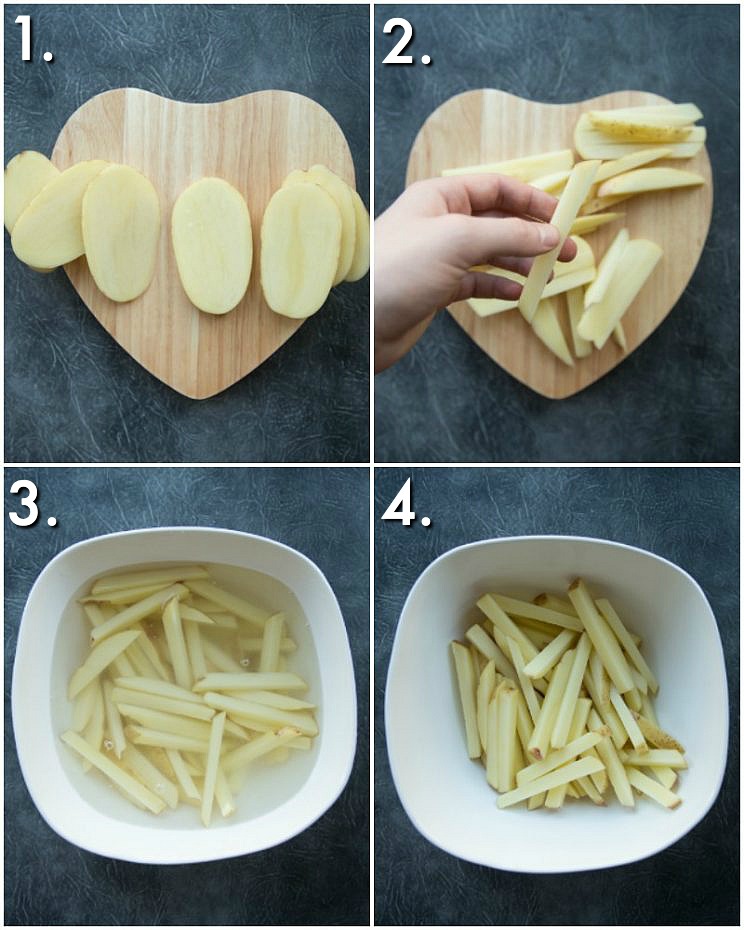 1.

2.

3.

4.