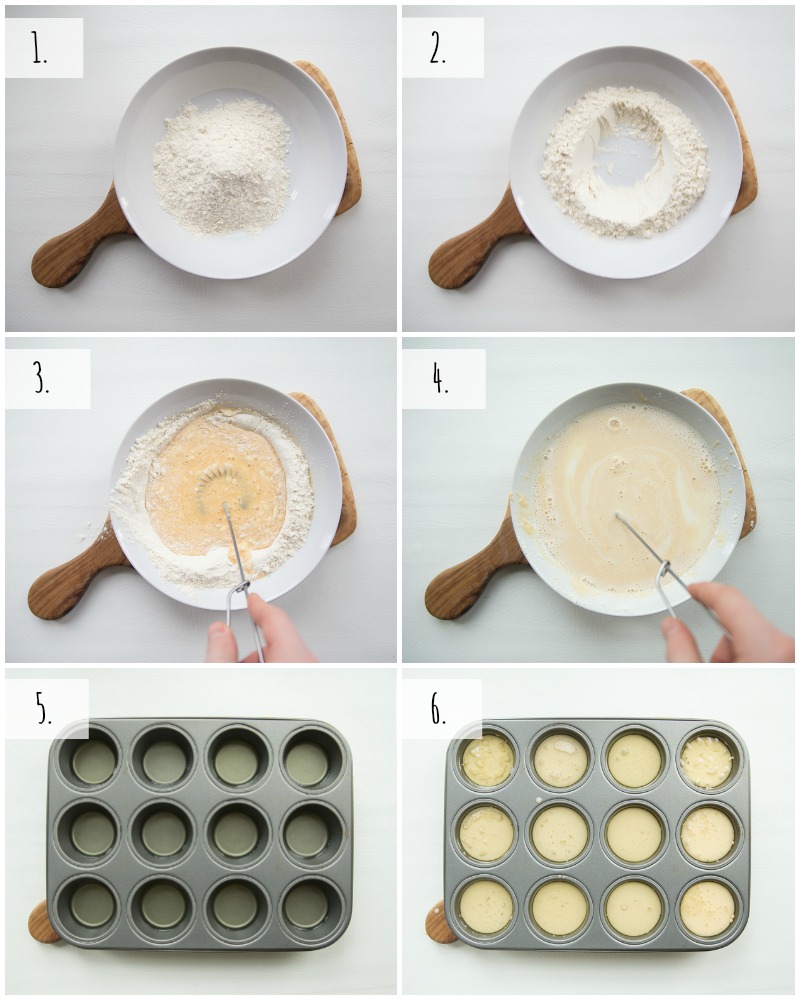 1.

2.

3.

4.

5.

6.