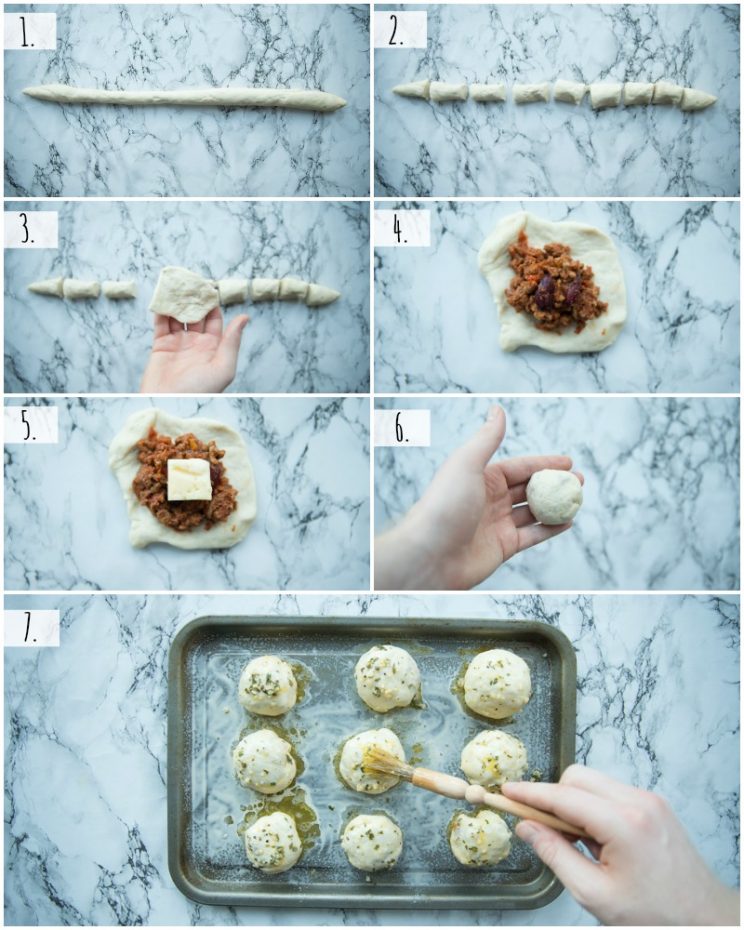 1.

2.

3.

4.

5.

6.

7.