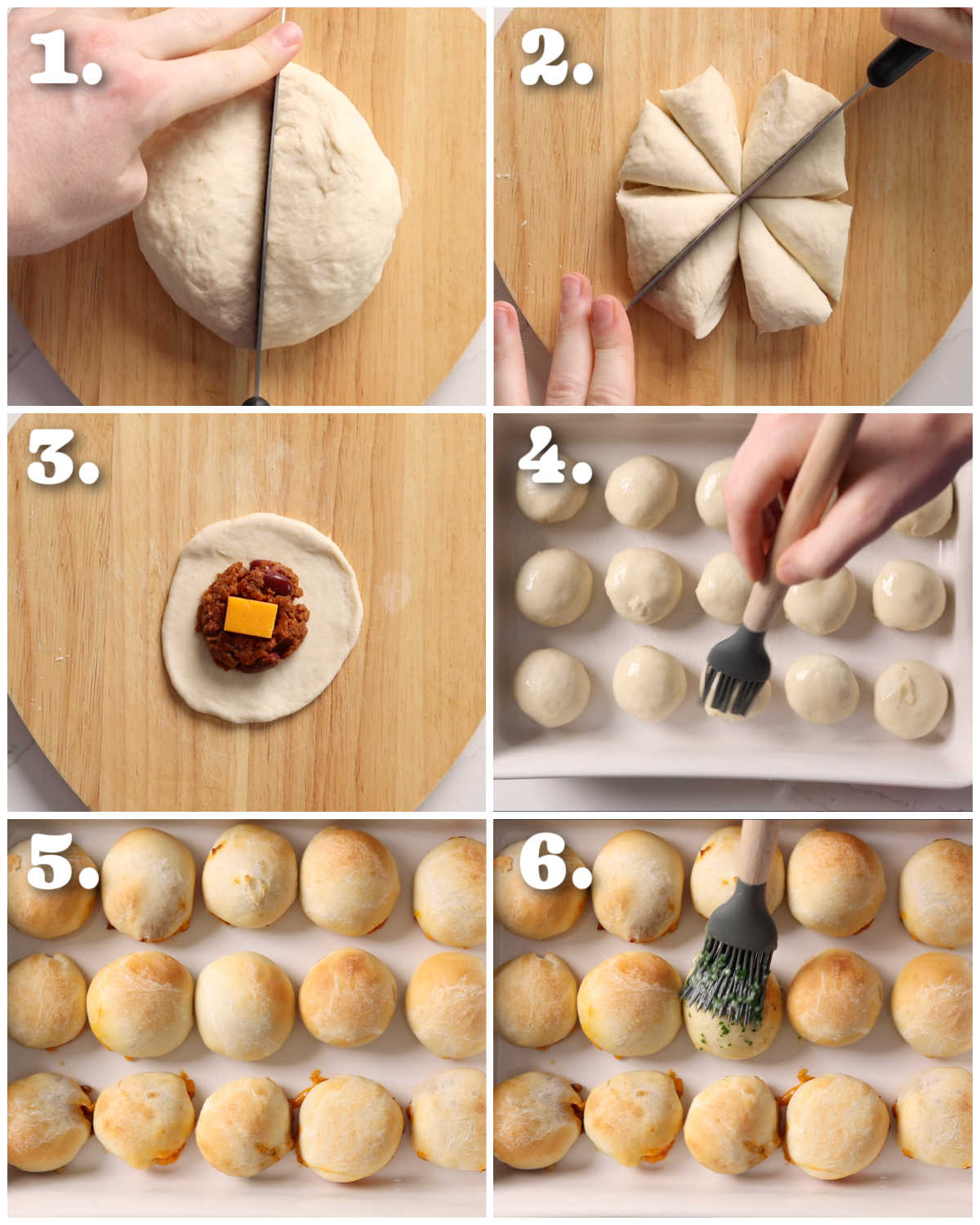 1.

2.

3.

4.

5.

6.