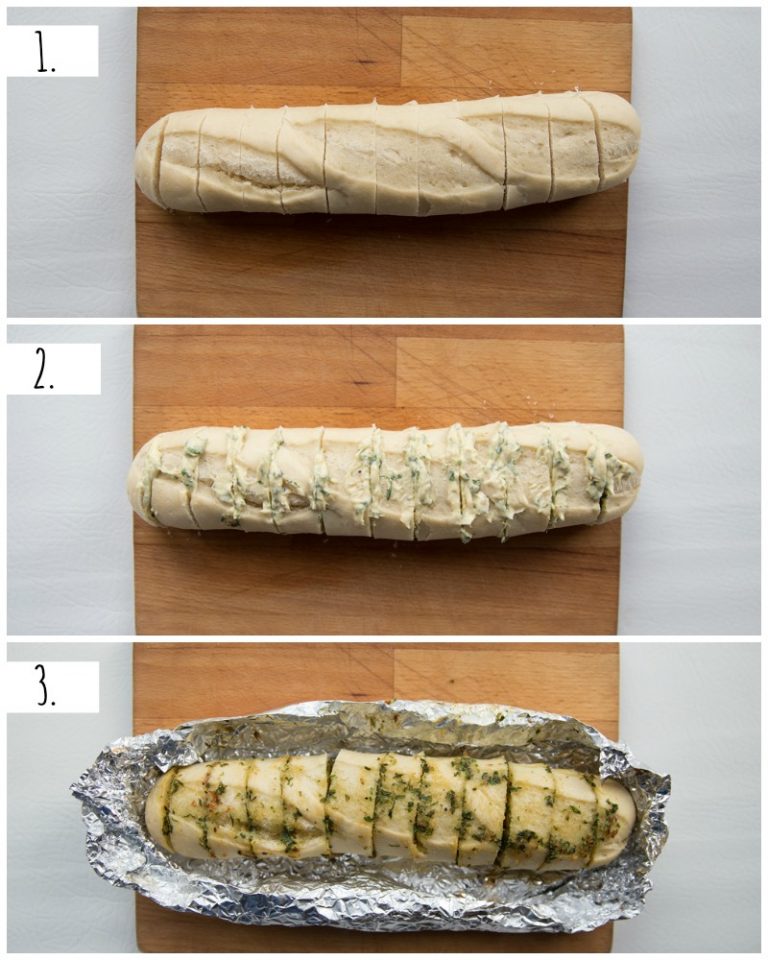 1.

2.

3.