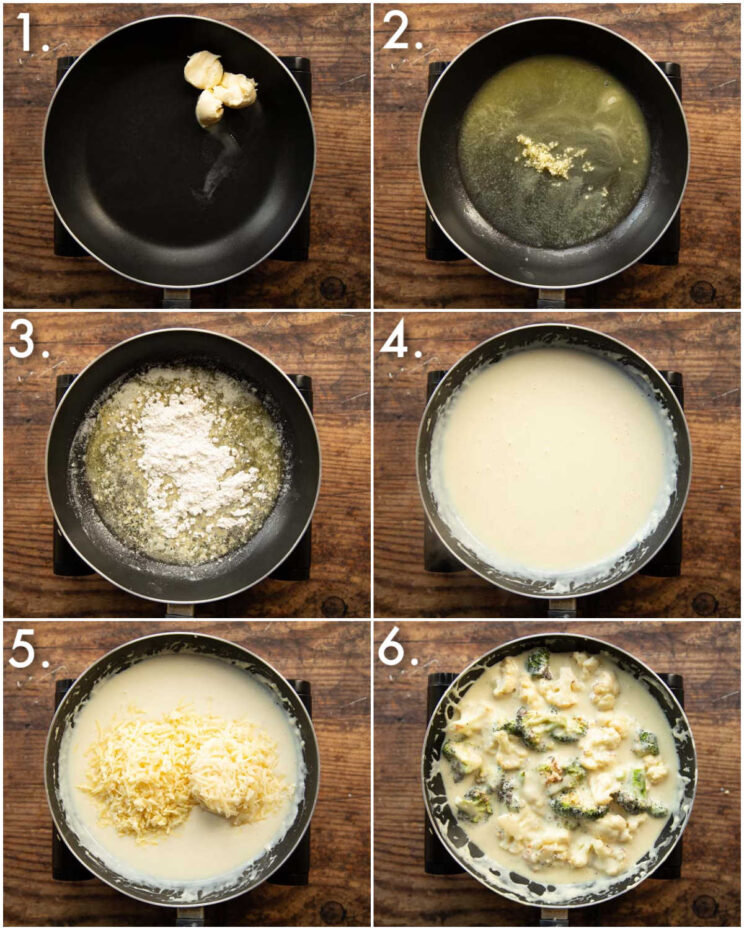 1.

2.

3.

4.

5.

6.