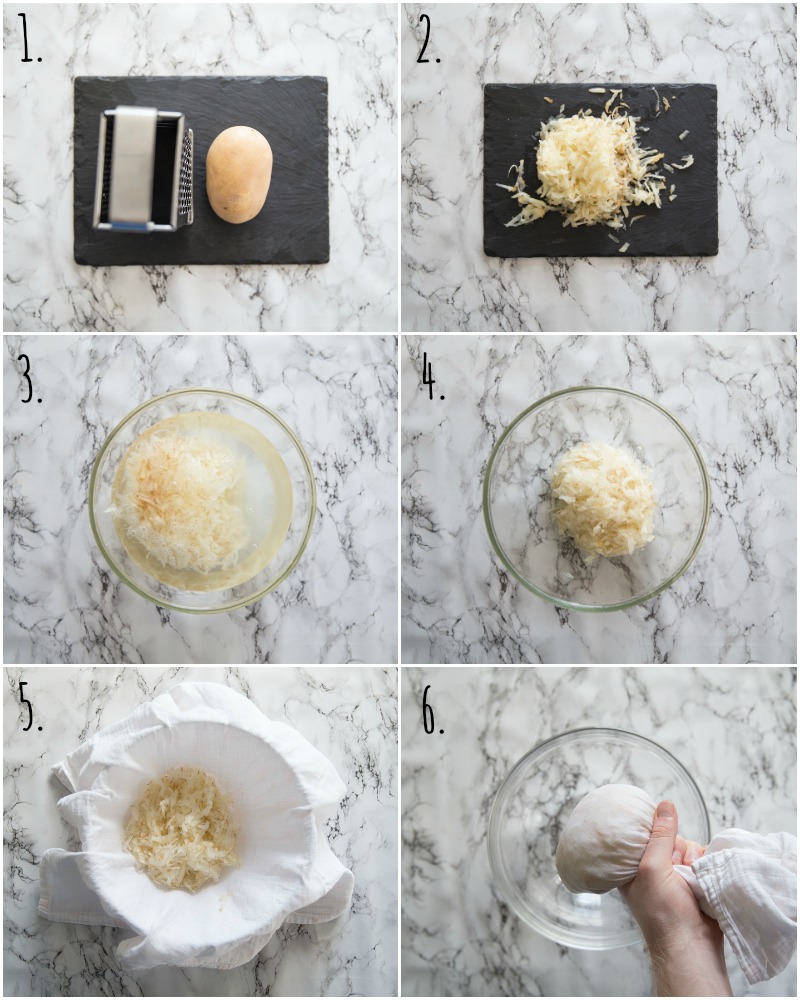 1.

2.

3.

4.

5.

6.