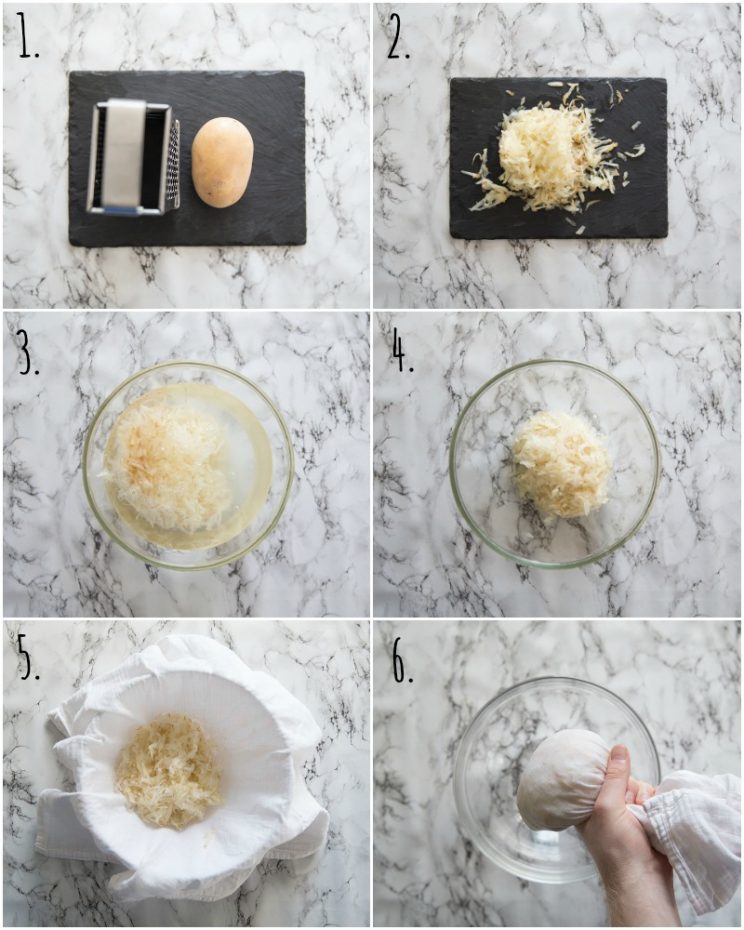 1.

2.

3.

4.

5.

6.