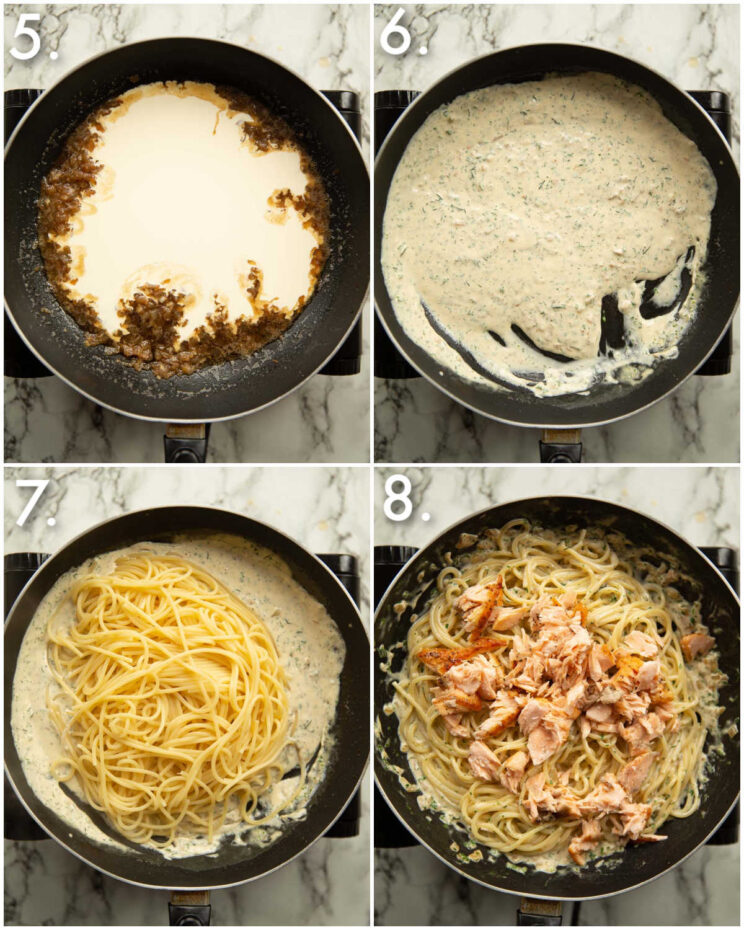 5.

6.

7.

8.