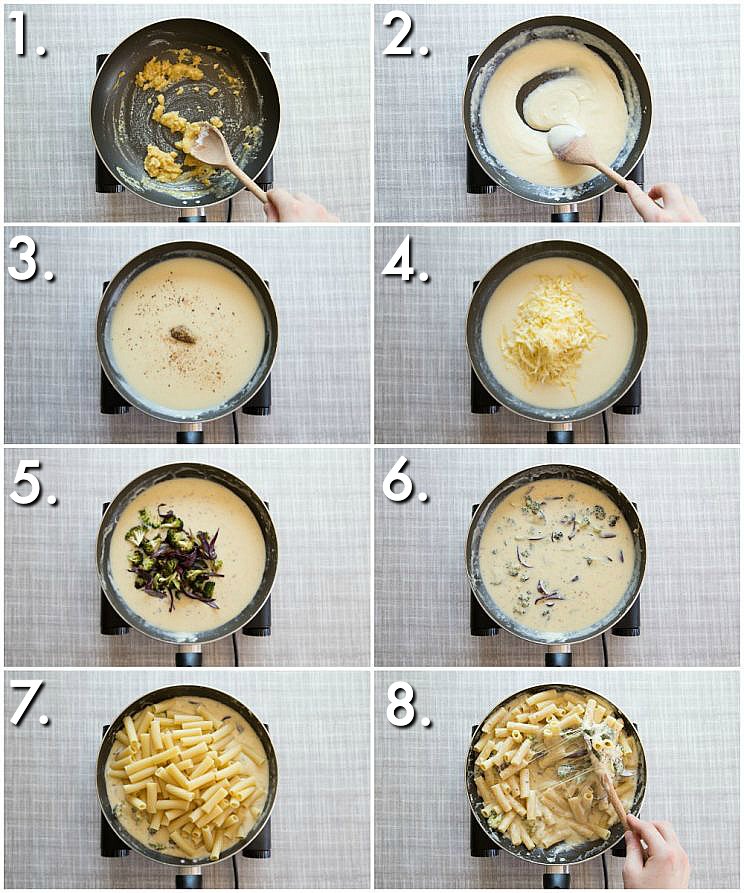 1.

2.

3.

4.

5.

6.

7.

8.