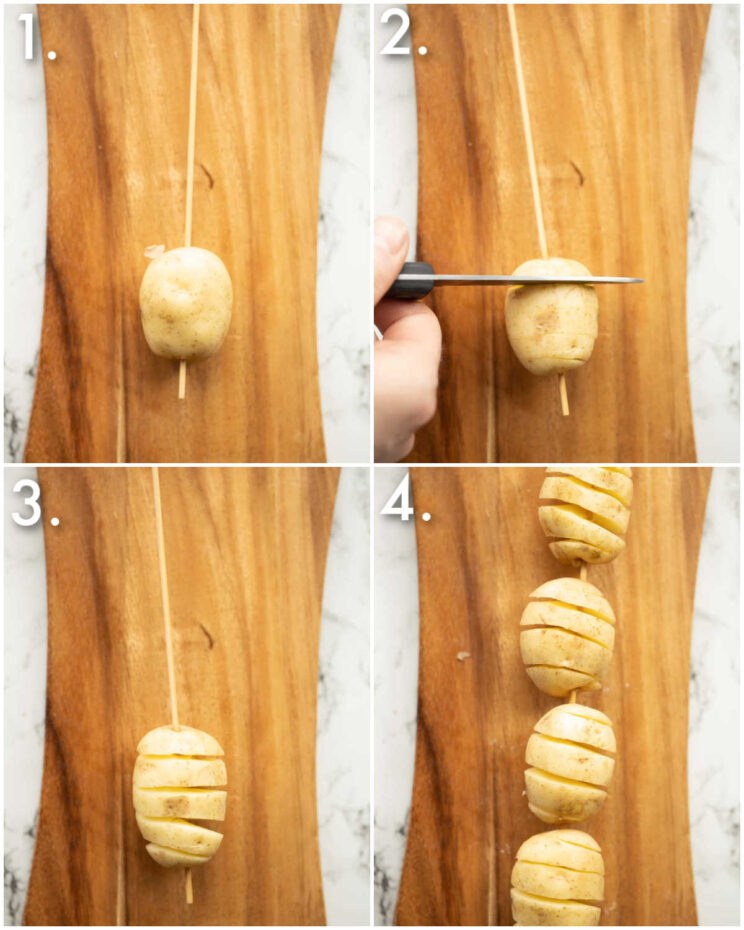 1.

2.

3.

4.