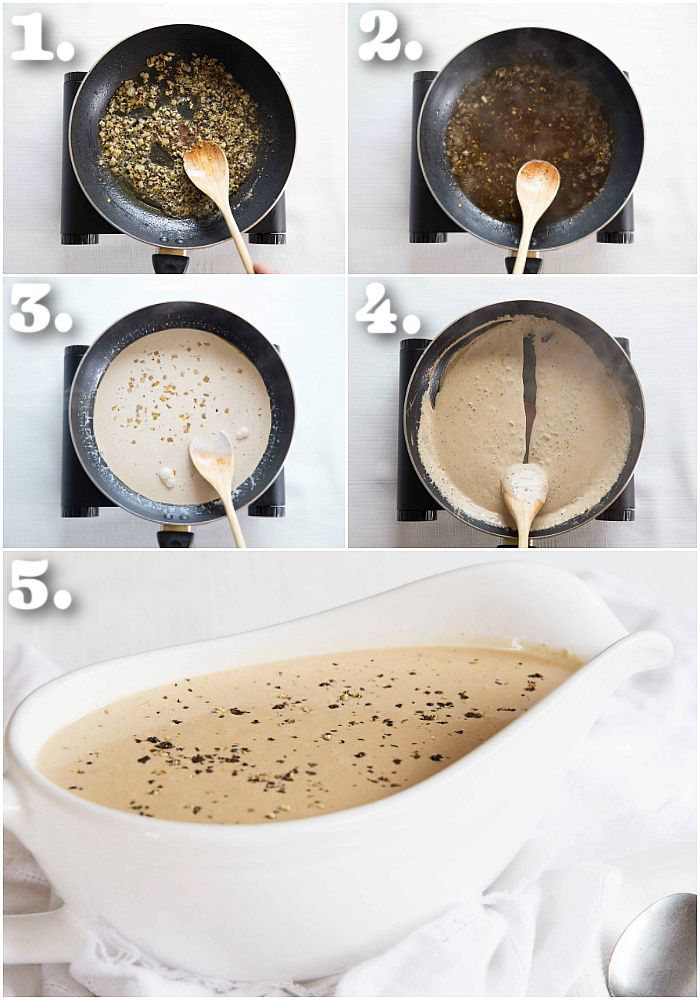 1.

2.

3.

4.

5.