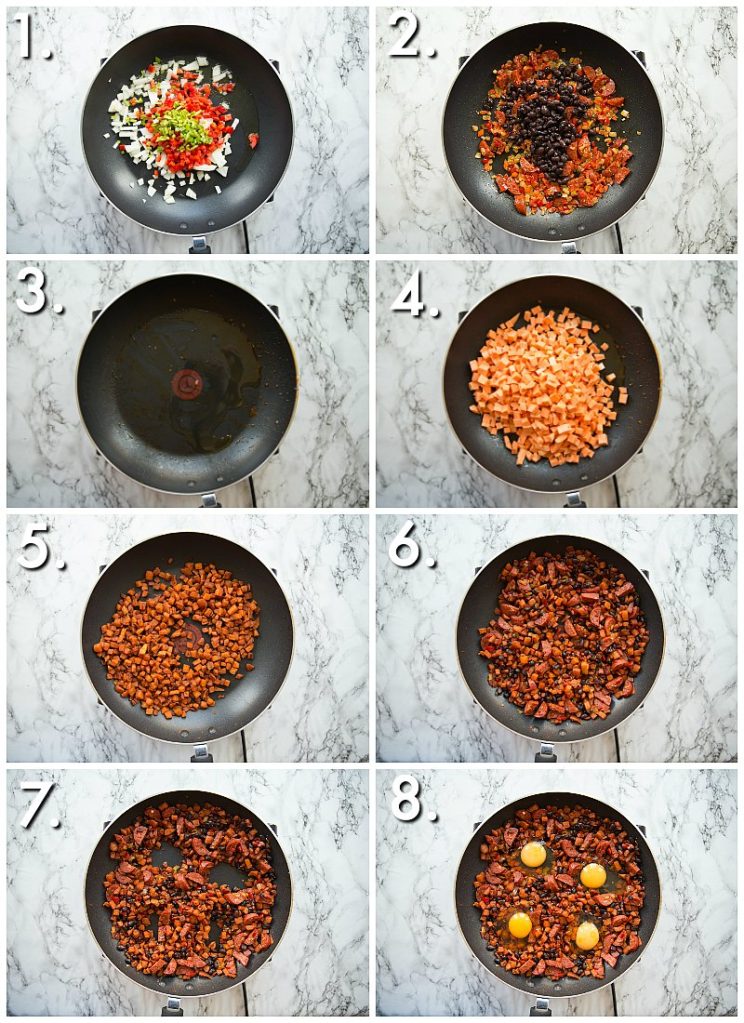 1.

2.

3.

4.

5.

6.

7.

8.