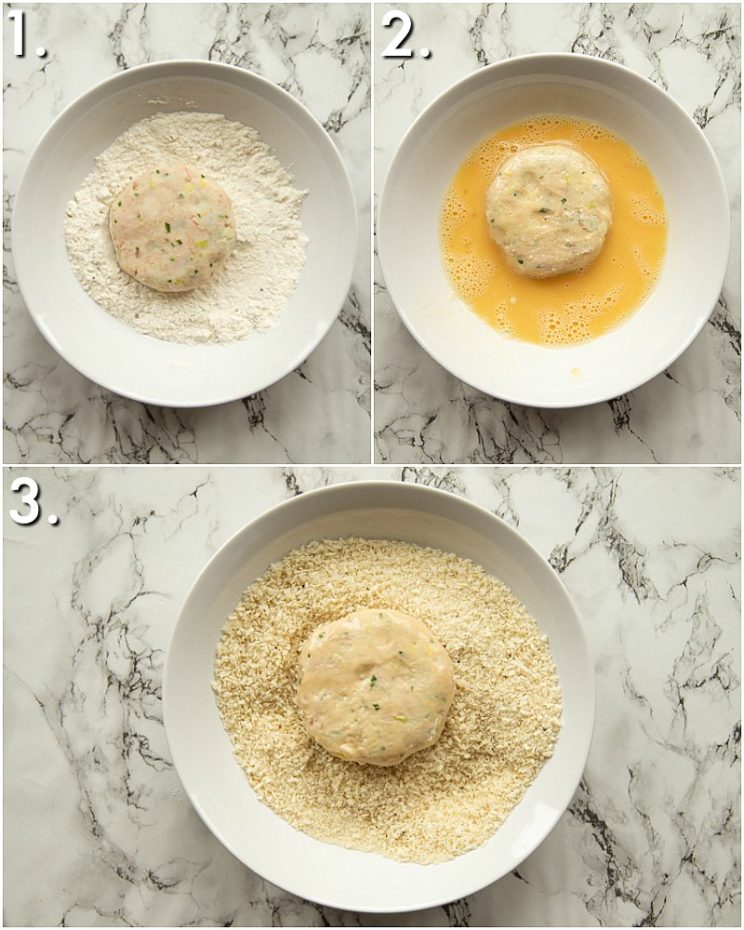 1.

2.

3.