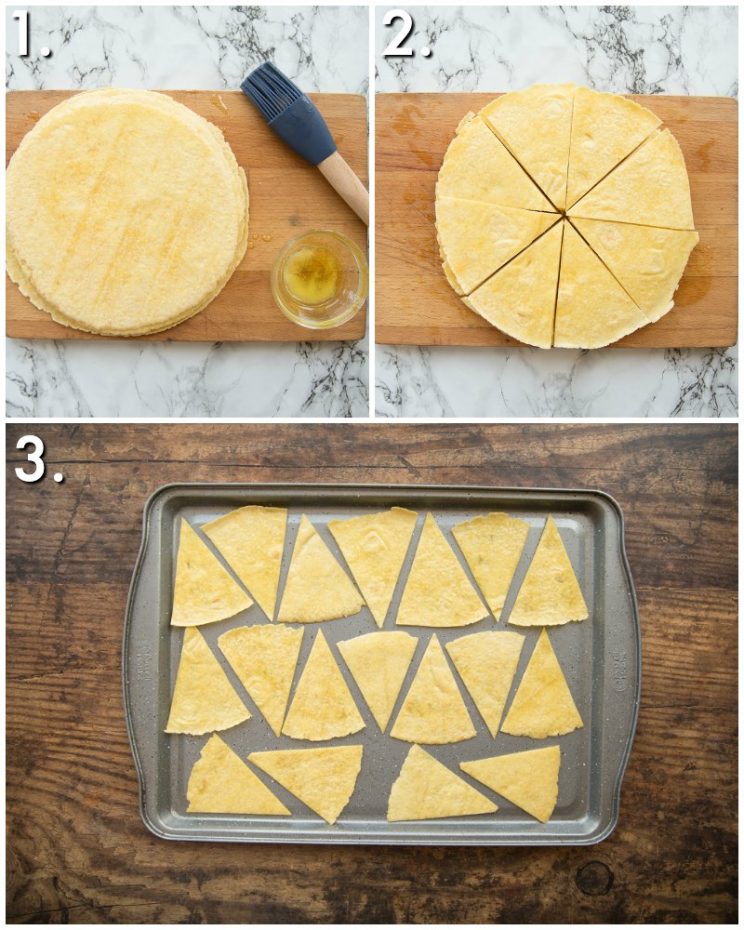 1.

2.

3.